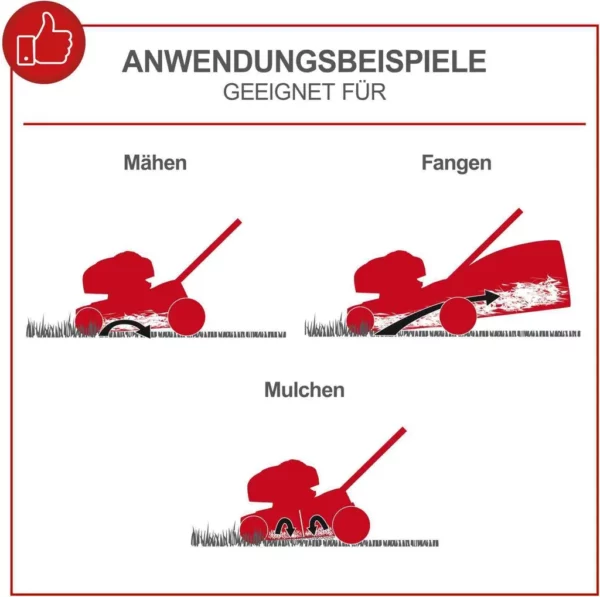 ANWENDUNGSBEISPIELE
GEEIGNET FÜR

Mähen

Fangen

Mulchen