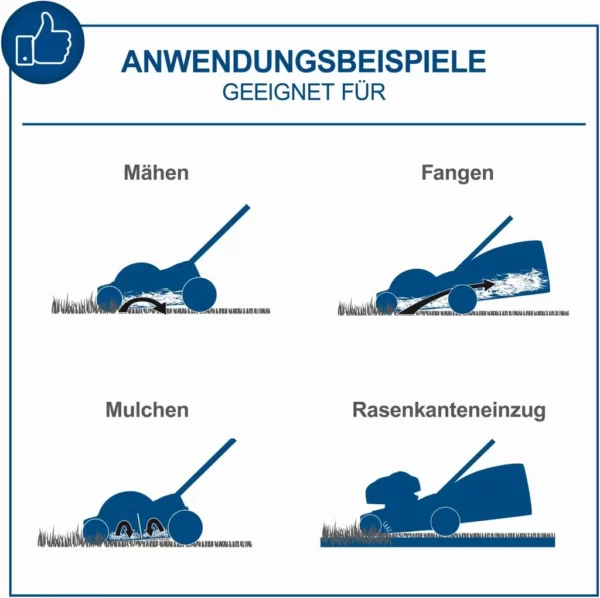 ANWENDUNGSBEISPIELE
GEEIGNET FÜR

Mähen

Fangen

Mulchen

Rasenkanteneinzug